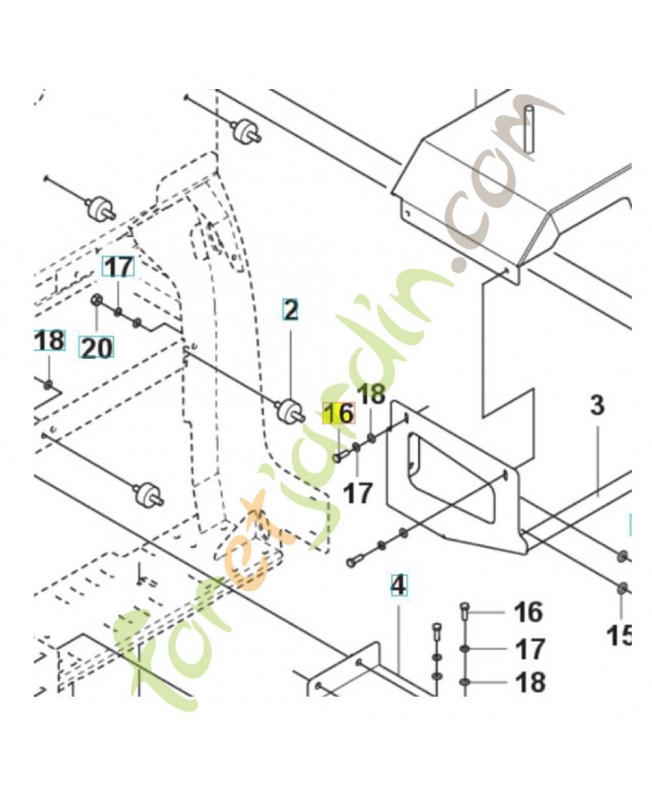 17
20
18
2
16
18
17
3
4
16
17
18
15
foretjardin.com