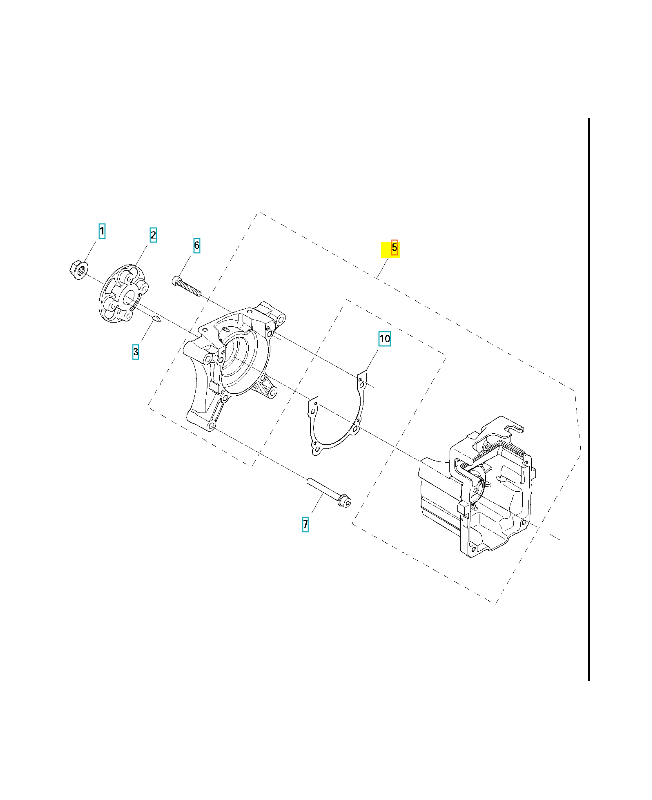 1
2
6
5
3
10
7