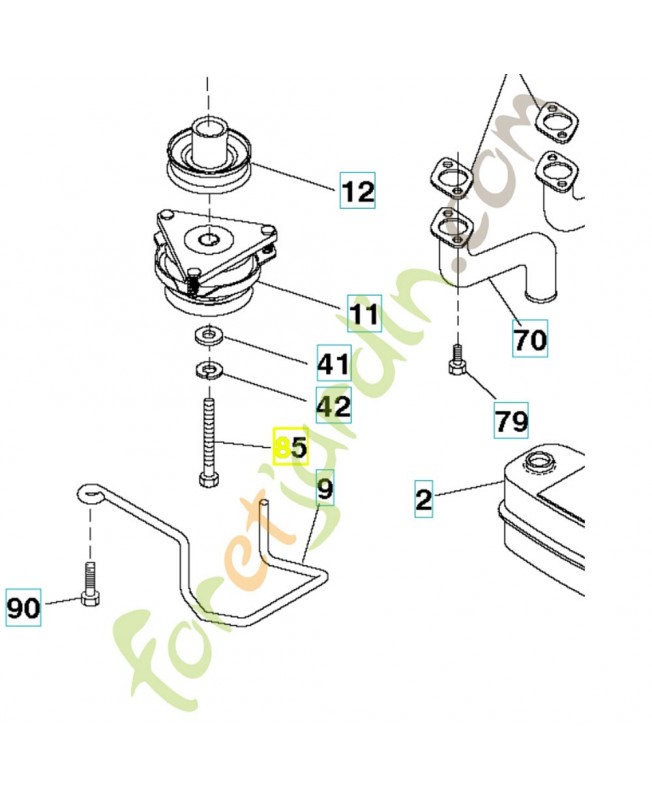 12
11
41
42
85
9
90
70
79
2
foretjardin.com