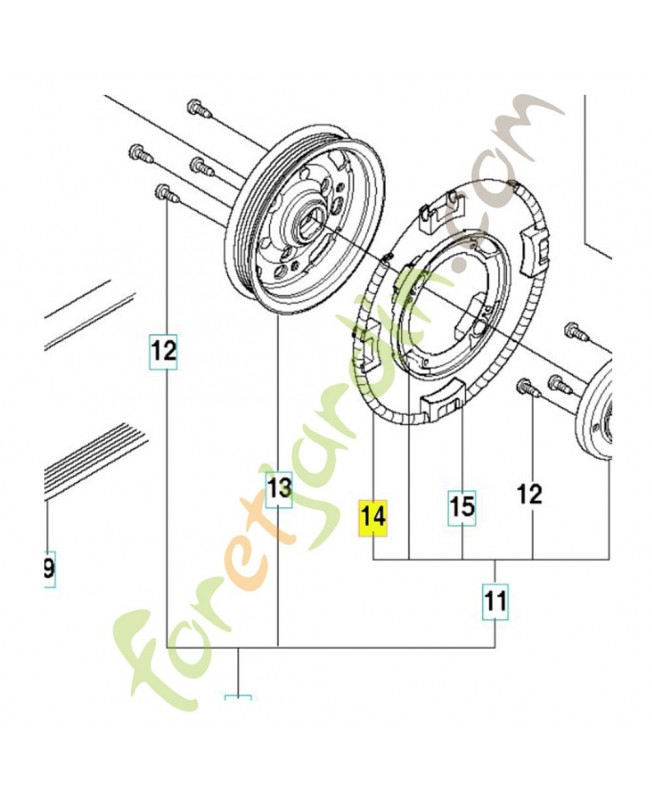 12
13
14
15
12
9
11
foretjardin.com