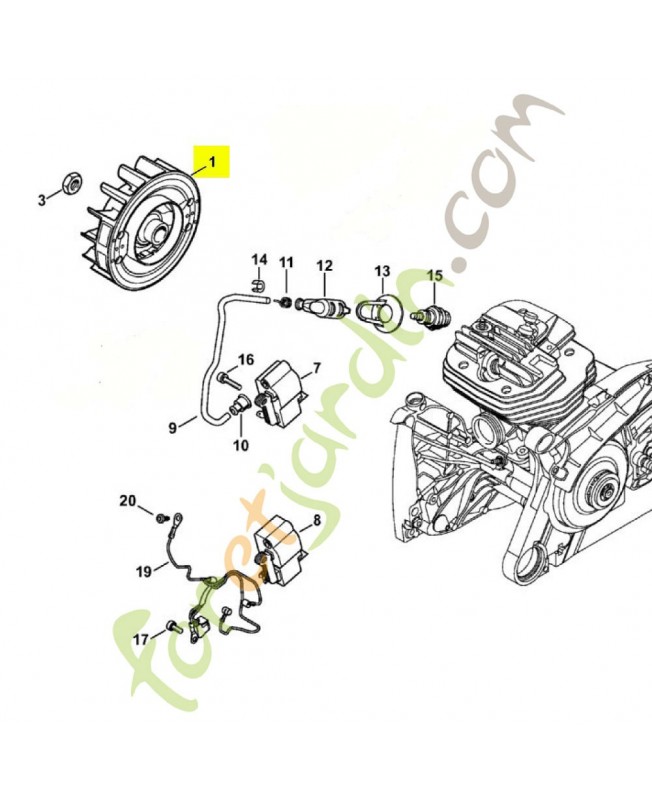 1
3
14
11
12
13
15
16
7
9
10
20
8
19
17
foretjardin.com