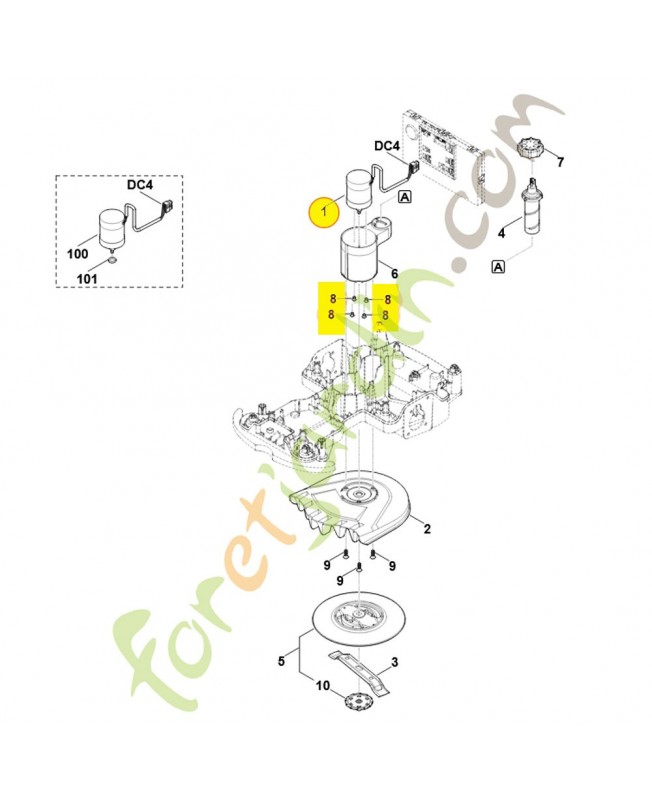 DC4
100
101
DC4
1
A
7
4
A
6
8
8
8
8
2
9
9
9
5
3
10
foretjardin.com