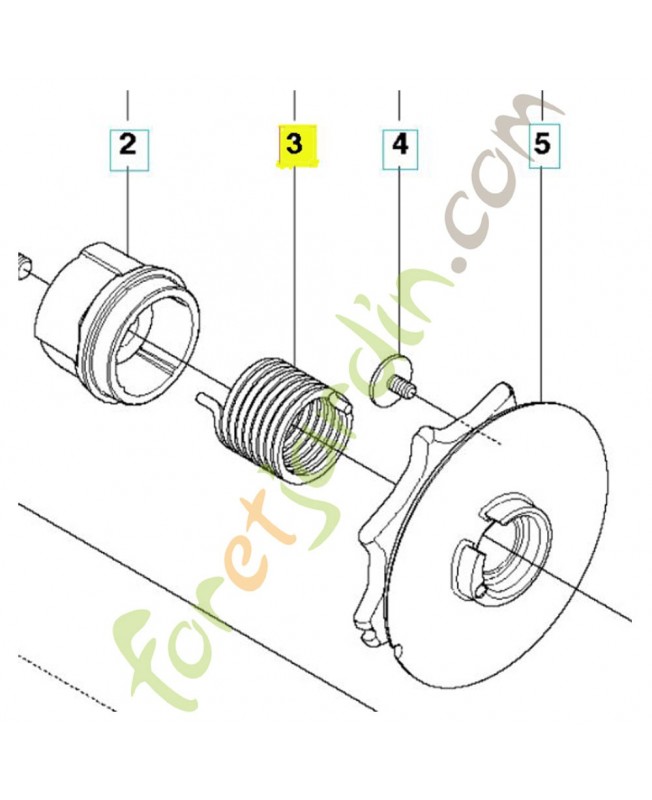 2
3
4
5
foretjardin.com