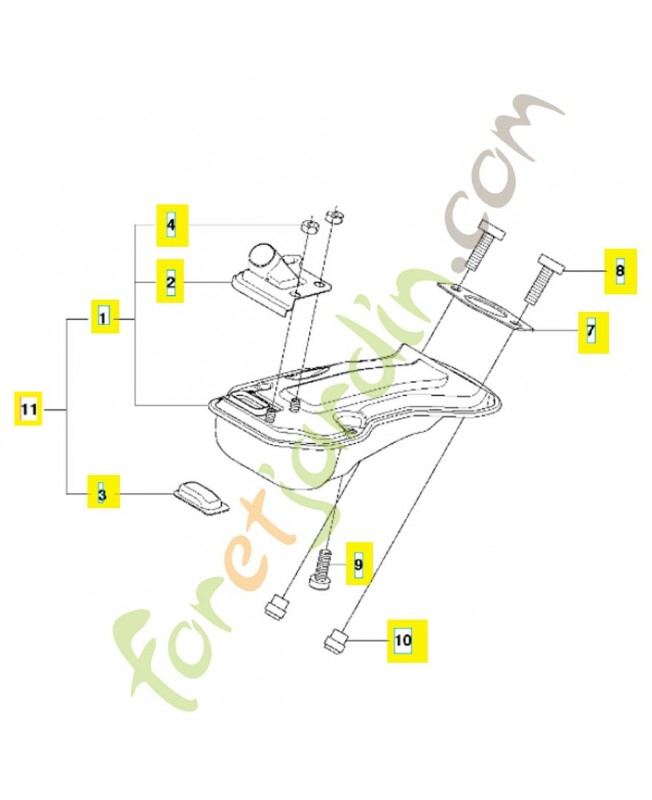 4
2
1
11
3
8
7
9
10
foretjardin.com