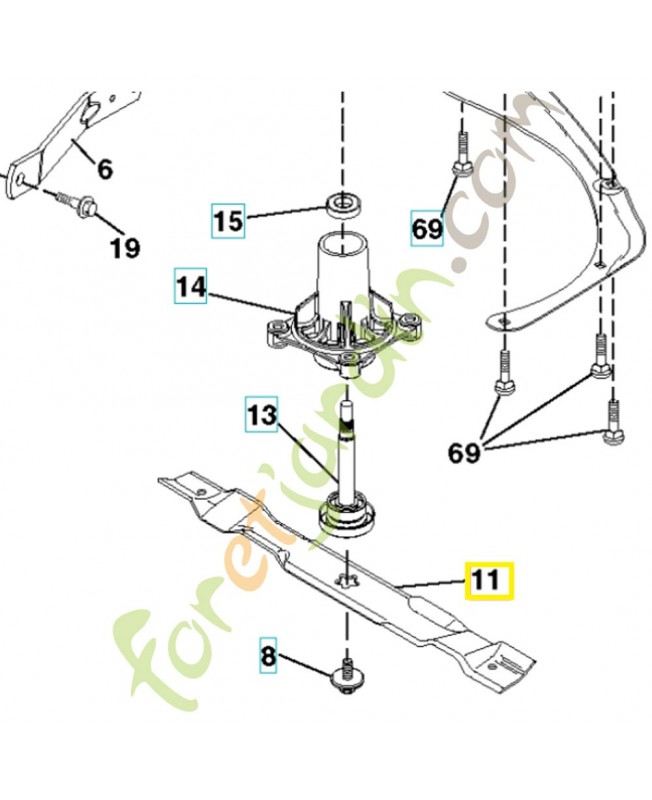 6
19
15
69
14
13
69
11
8
foretjardin.com