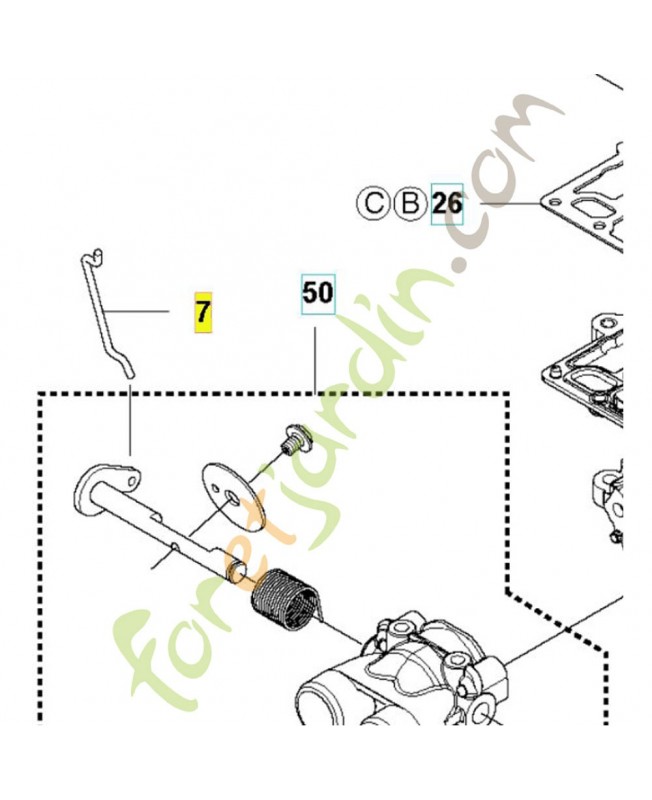 C B 26

7

50

foretjardin.com