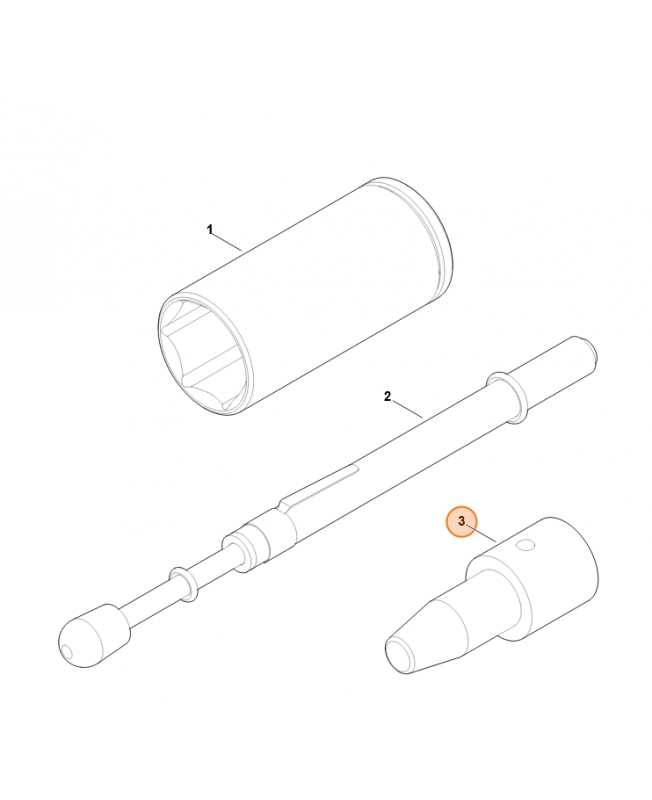 1

2

3