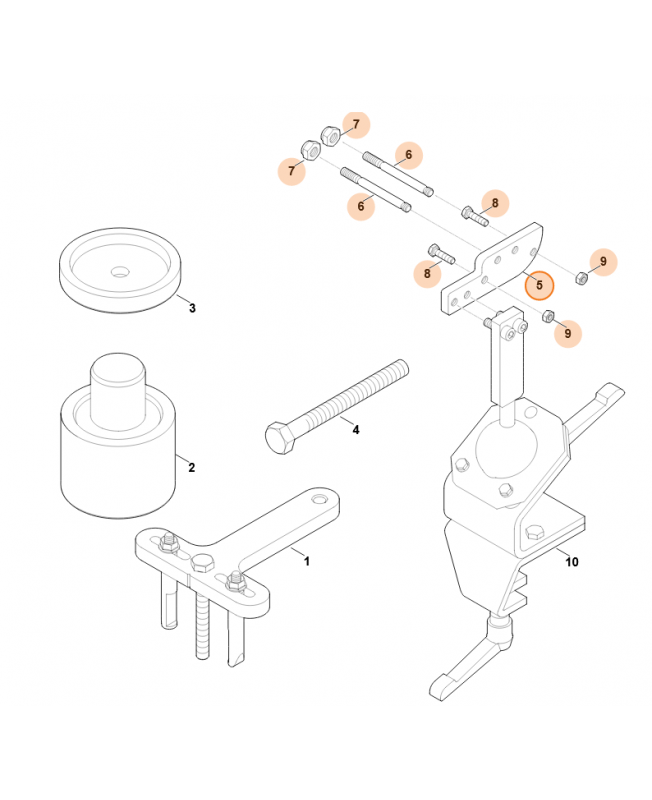 7
7
6
6
8
8
9
5
9
3
4
2
1
10