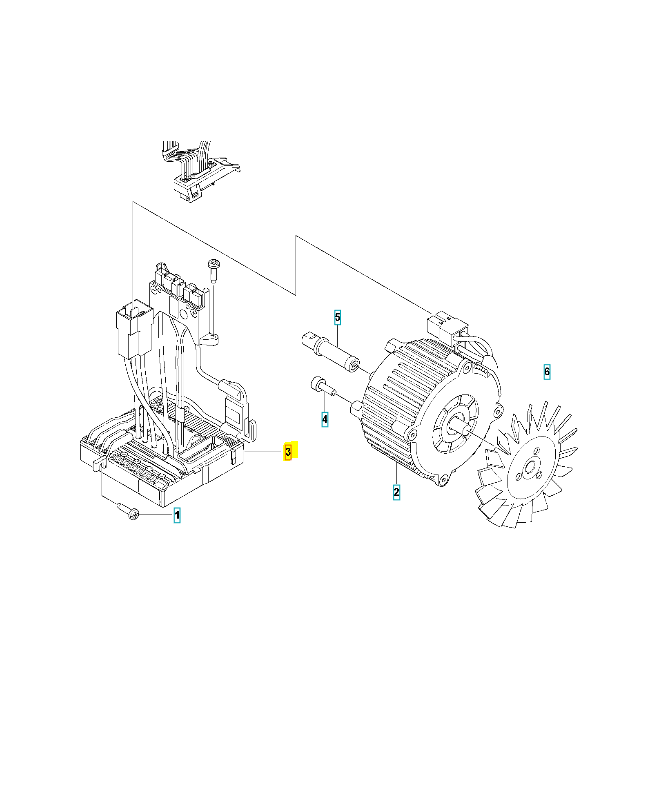 5
6
4
3
2
1