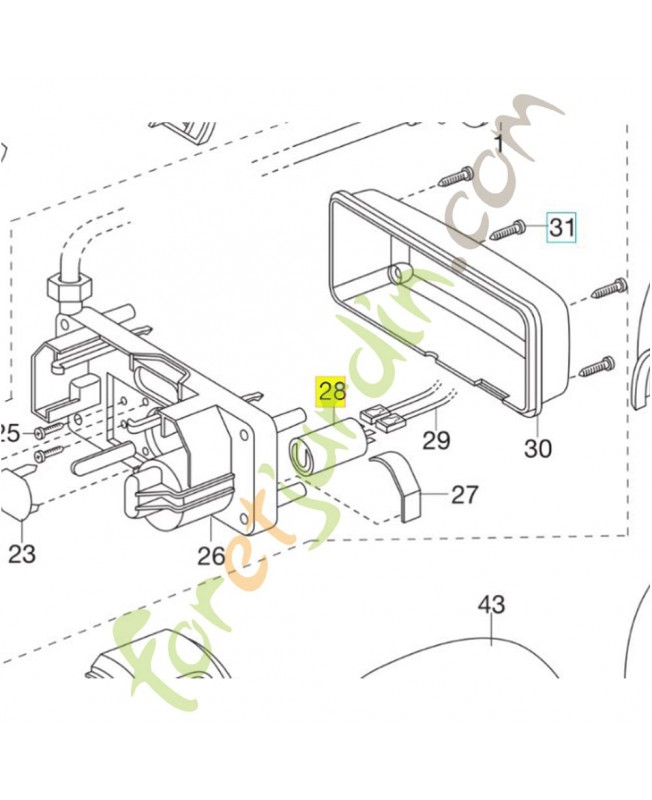 1
31
28
25
29
30
27
23
26
43
foretjardin.com