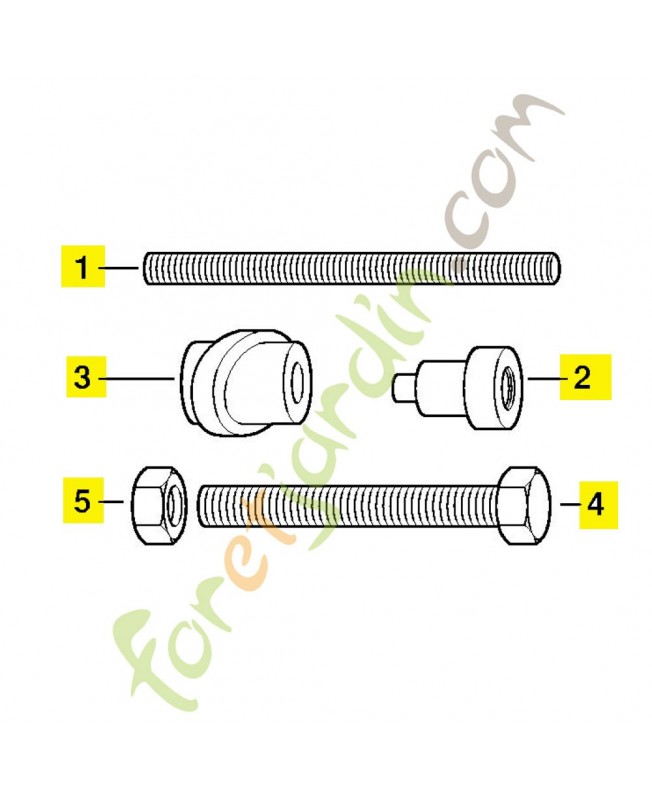 1

3

2

5

4

foretjardin.com