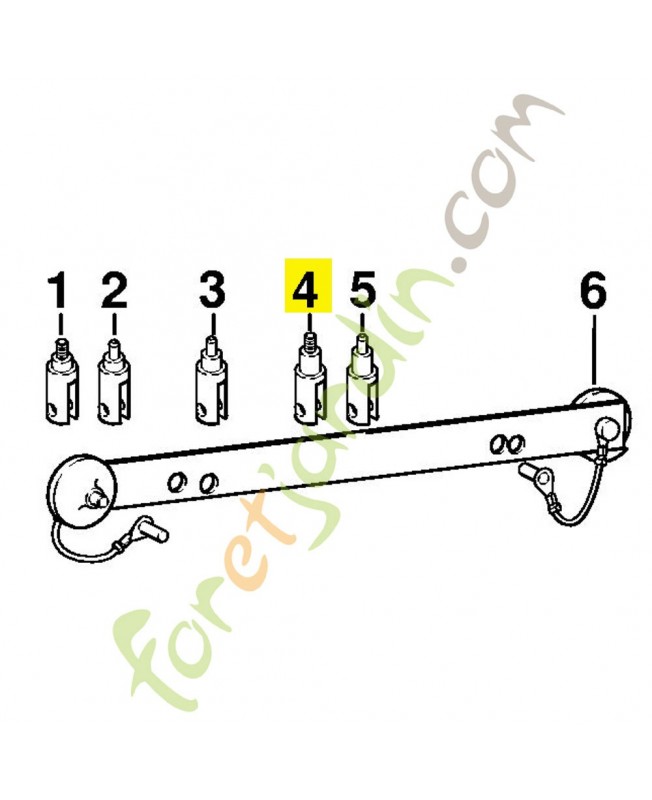 1 2 3 4 5 6

foret'jardin.com