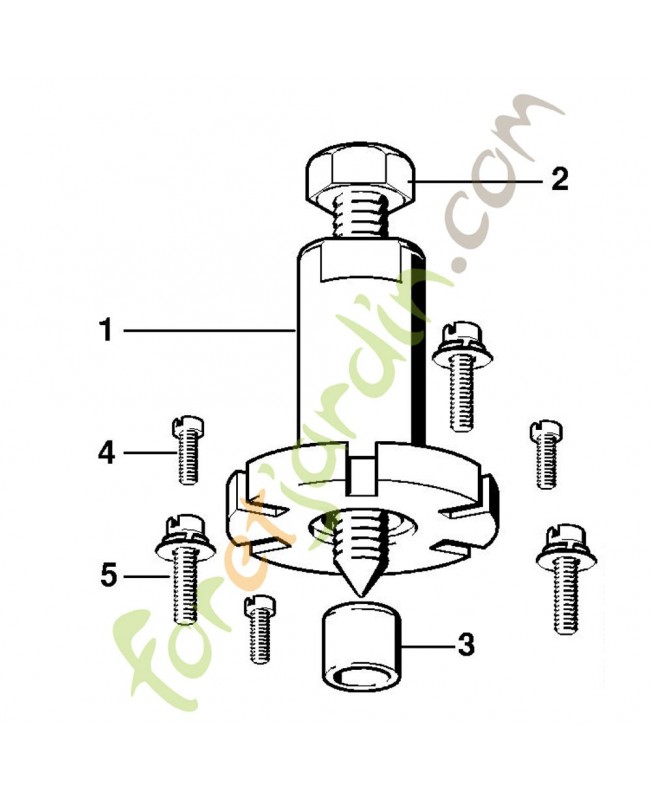 2
1
4
5
3
foretjardin.com