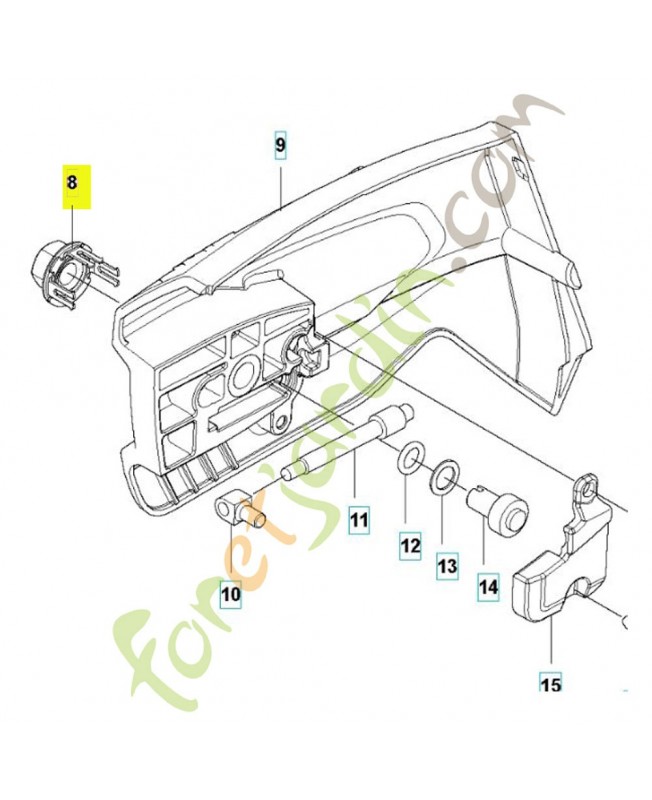 8
9
11
12
13
14
10
15
foretjardin.com