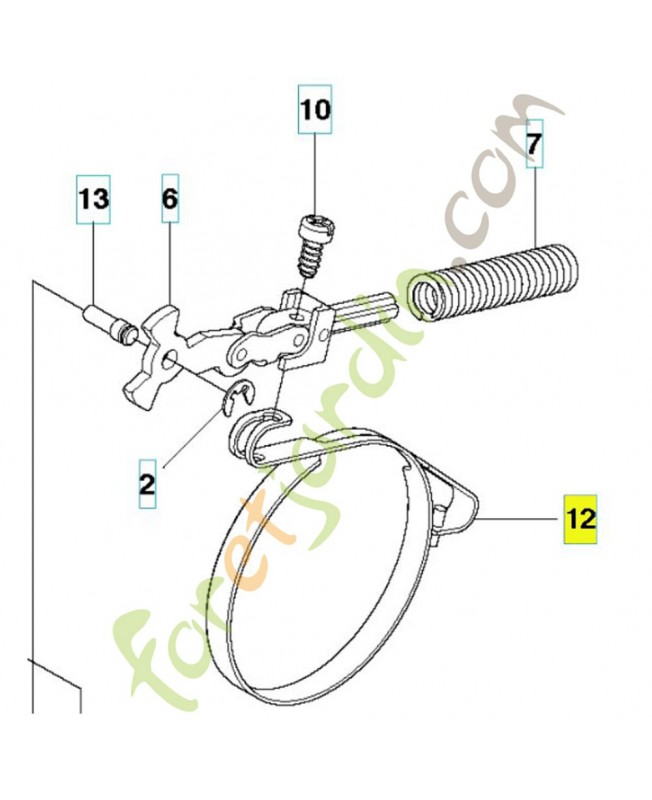 10
7
13
6
2
12
foretjardin.com