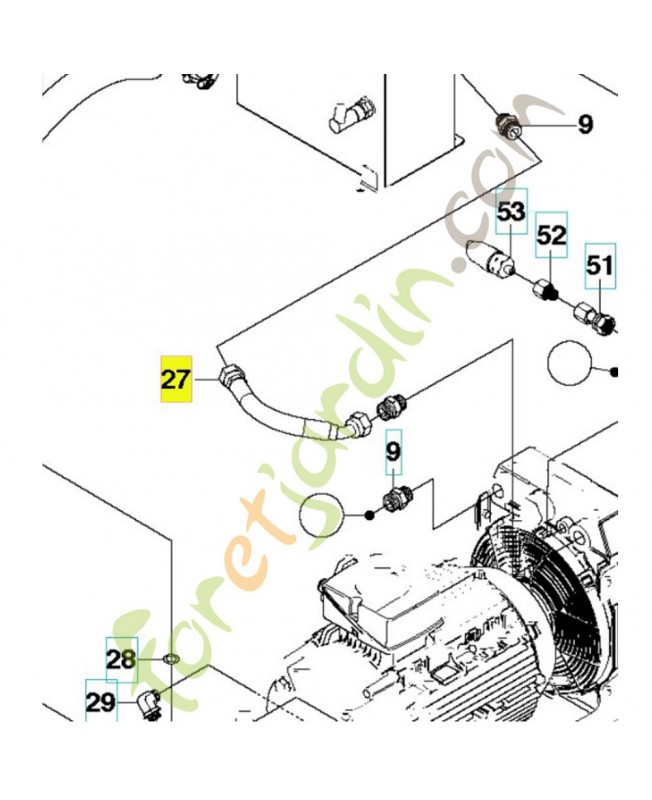 9

53

52

51

27

9

28

29

foretjardin.com