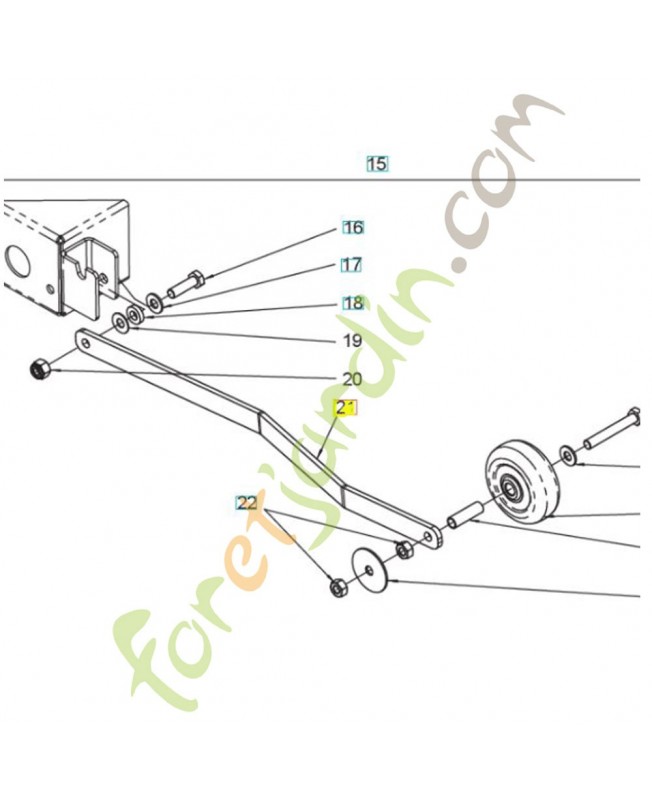 15
16
17
18
19
20
21
22
foretjardin.com