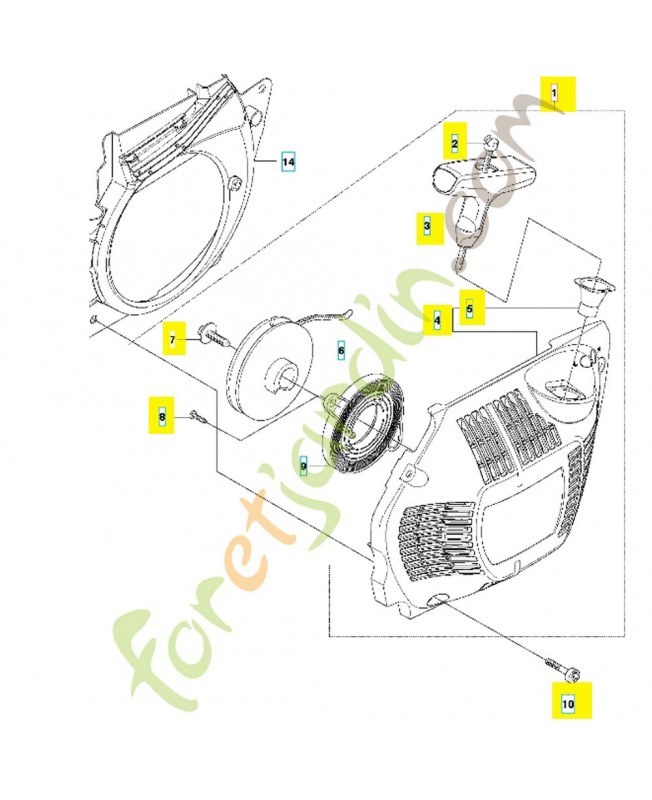 1
2
14
3
5
4
7
6
8
9
10
foretjardin.com