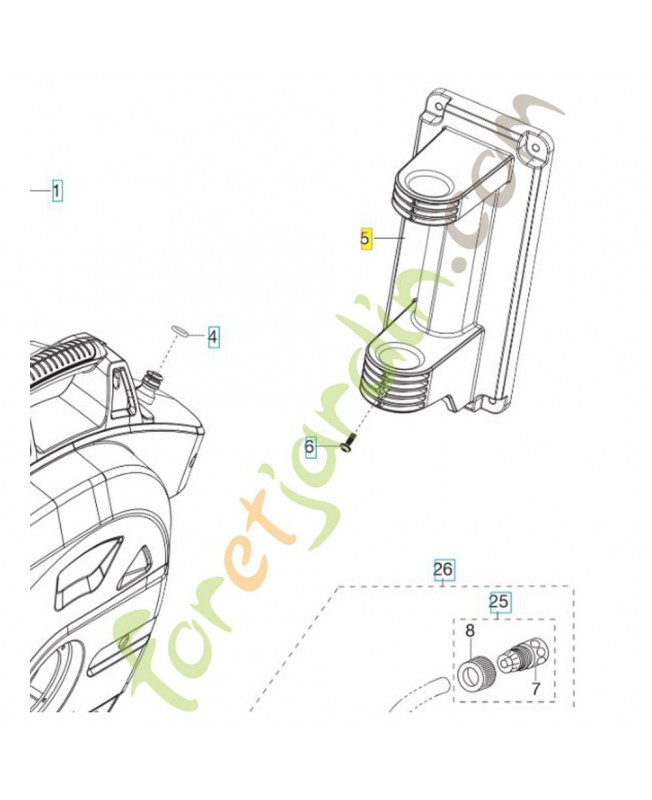 1

5

4

6

26

25

8

7

foretjardin.com