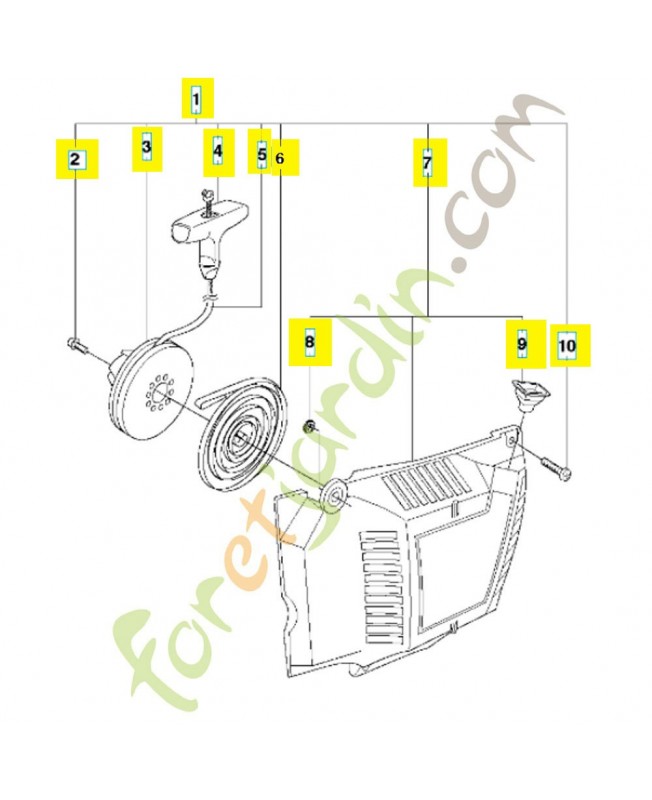 1
2
3
4
5
6
7
8
9
10
foretjardin.com