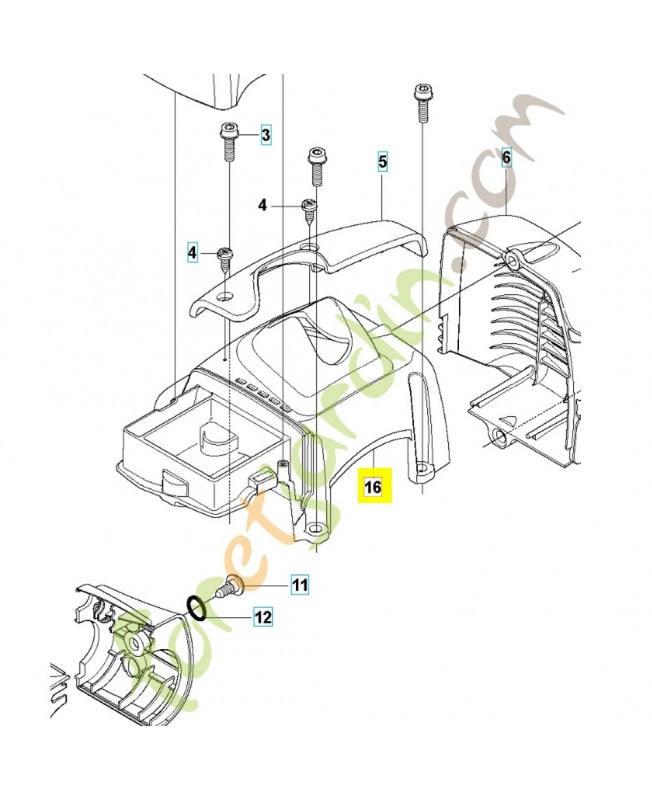 3
5
6
4
4
16
11
12
foretjardin.com