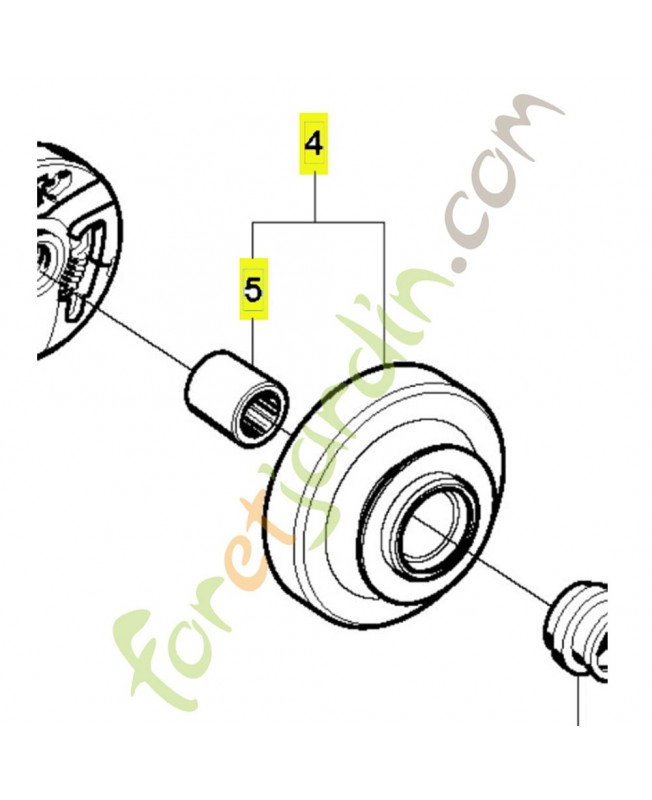 4

5

foretjardin.com