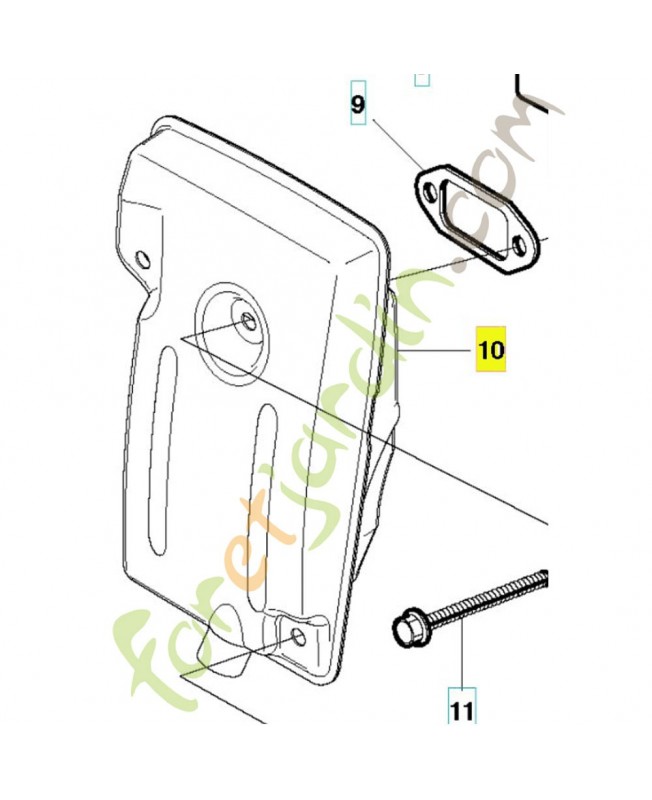 9
10
11
foretjardin.com