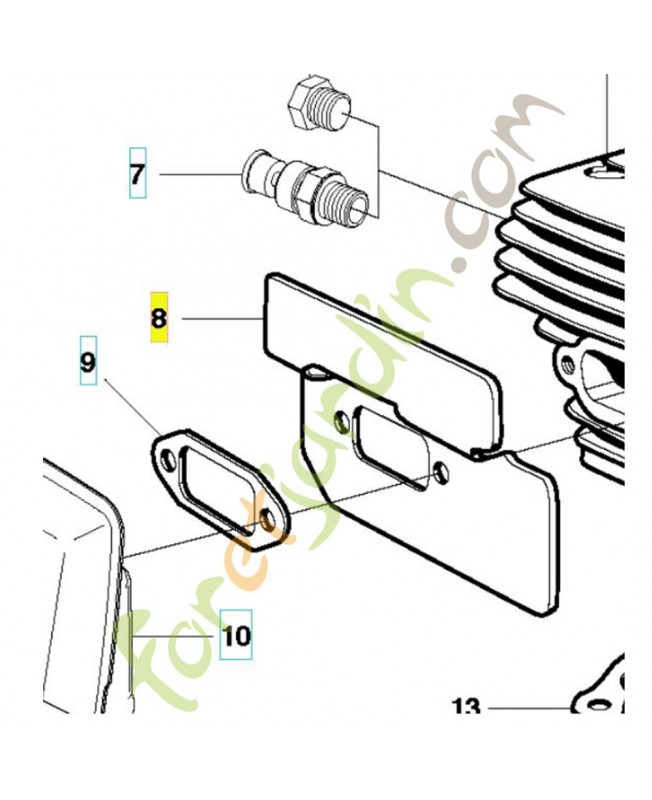 7

8

9

10

13

foretjardin.com