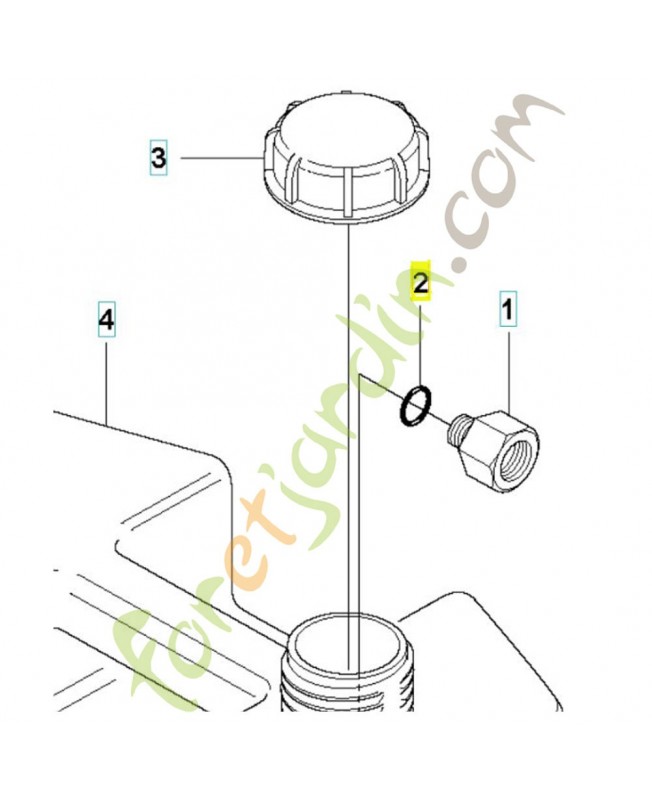 3

2

1

4

foretjardin.com