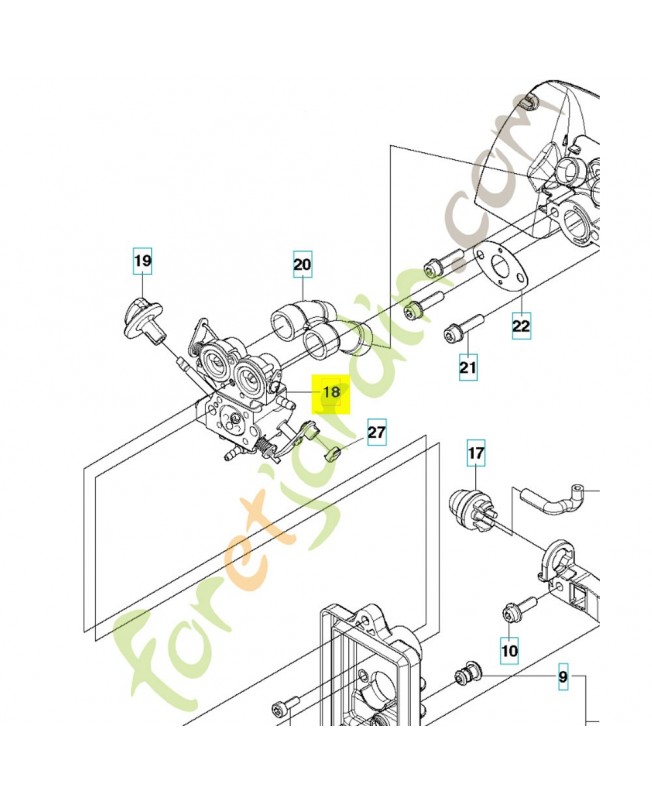 19
20
22
21
18
27
17
10
9
foretjardin.com