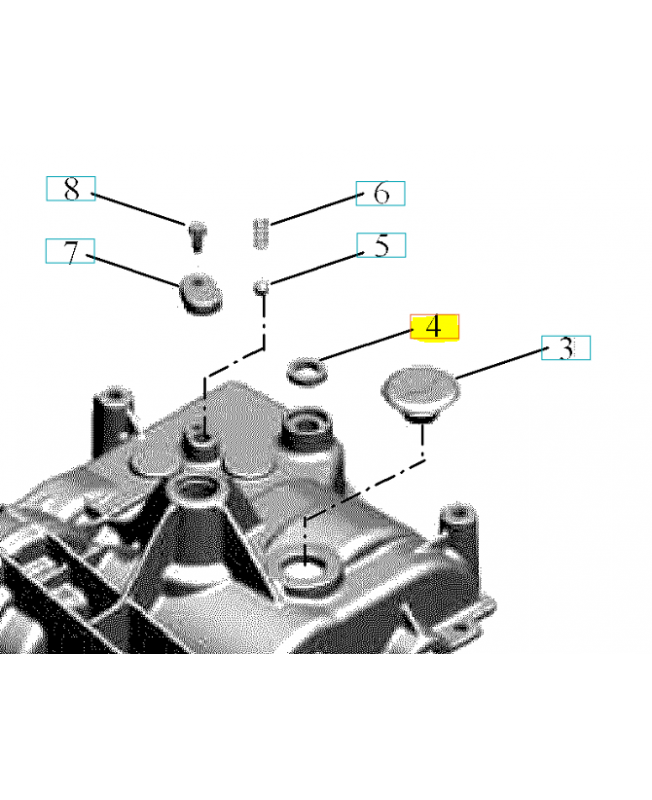 8
6
7
5
4
3