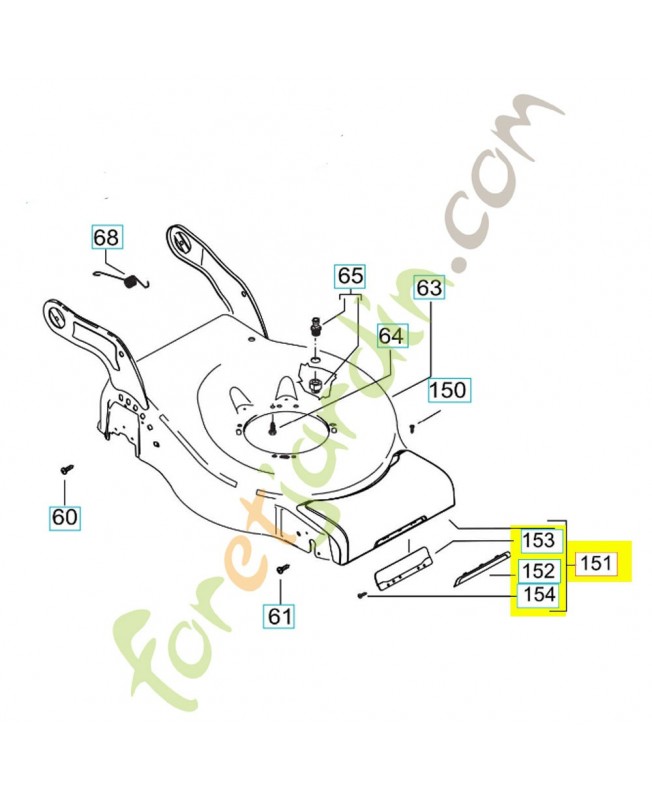 68
65
63
64
150
60
153
152
151
154
61
foretjardin.com