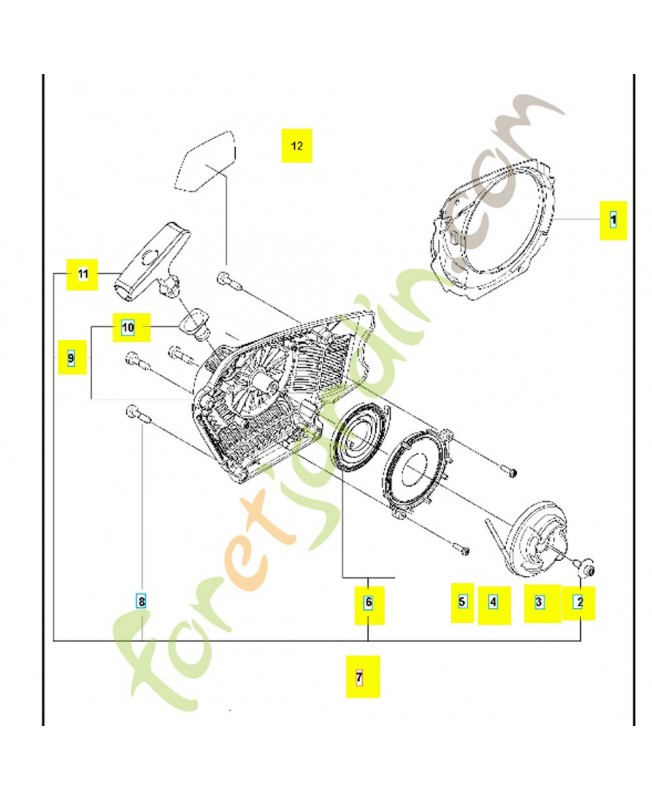 12
1
11
10
9
8
6
5
4
3
2
7
foretjardin.com