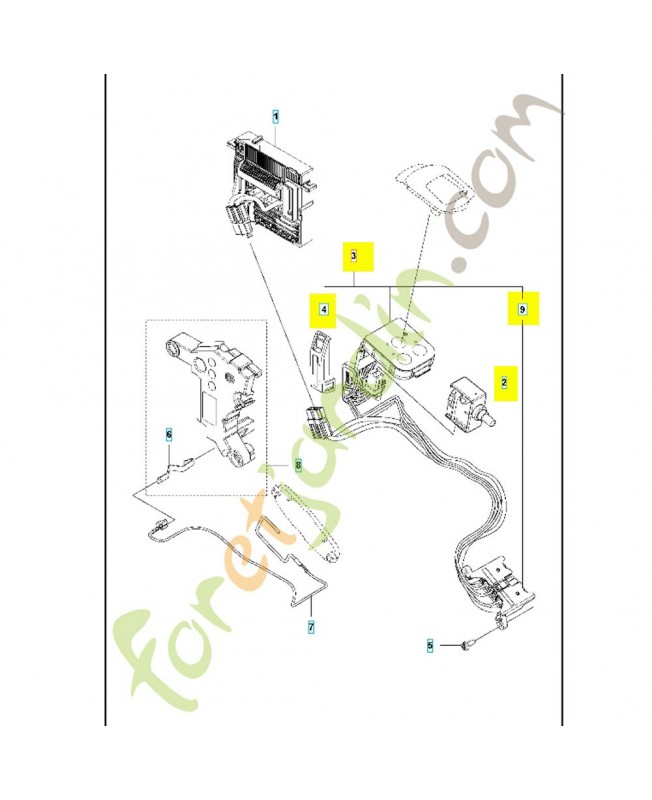 1
3
4
9
2
6
8
7
5
foretjardin.com