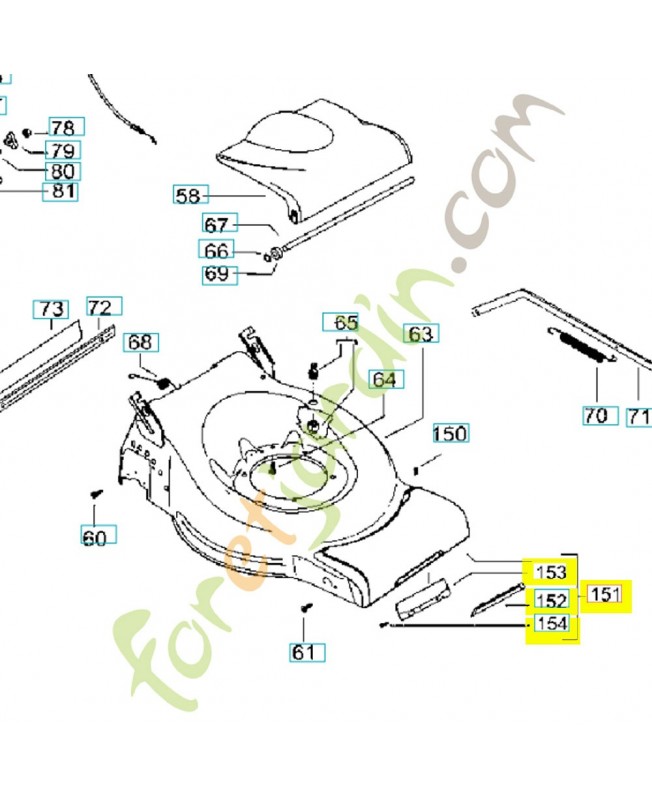 78
79
80
81
58
67
66
69
73
72
68
65
63
64
150
70
71
60
153
152
151
154
61
foretjardin.com