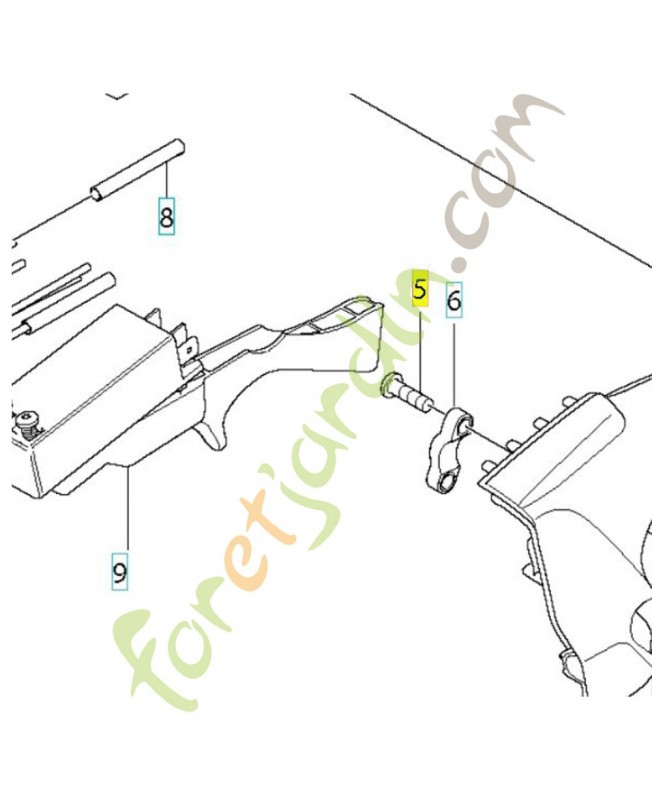 8
5
6
9
foretjardin.com