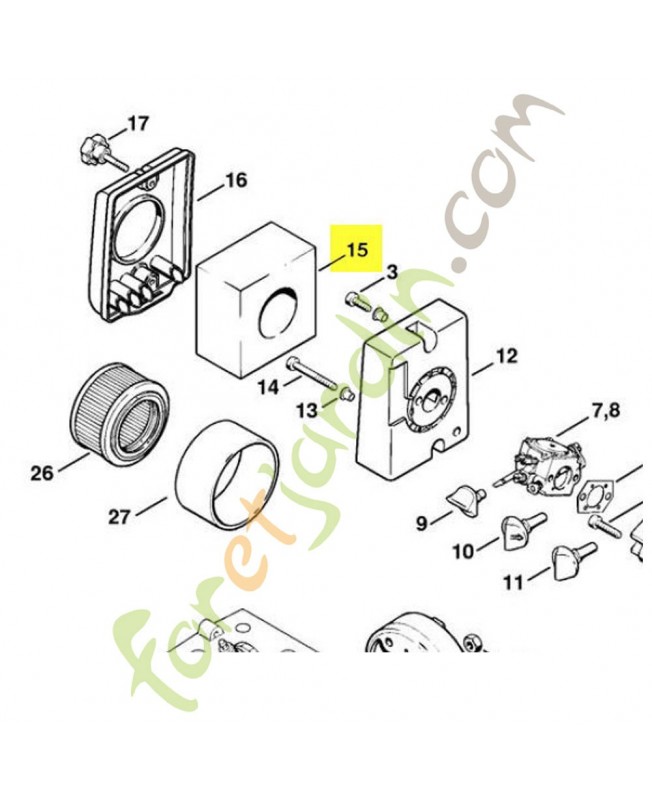 17
16
15
3
12
14
13
7,8
26
27
9
10
11
foretjardin.com