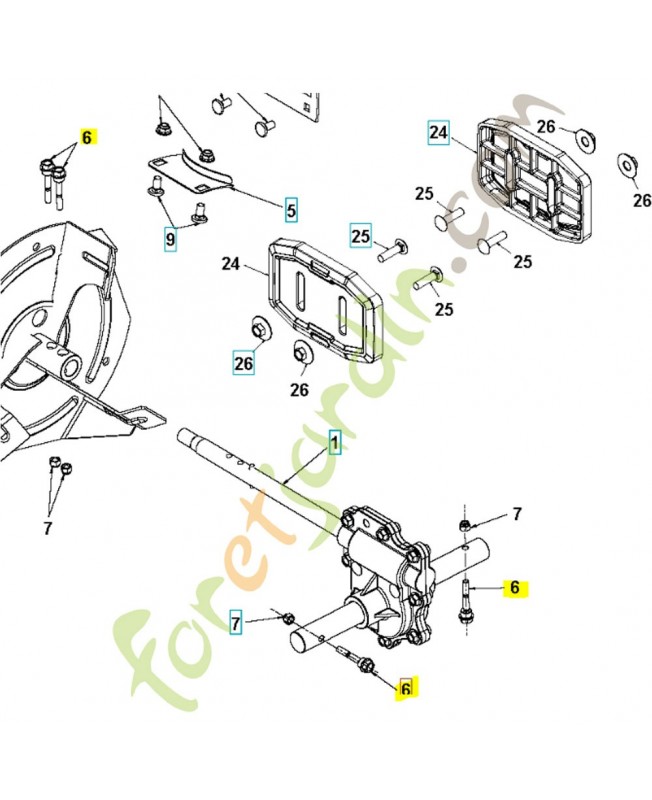 6

24

26

26

5

9

25

25

25

24

25

26

26

1

7

7

6

7

6

foretjardin.com