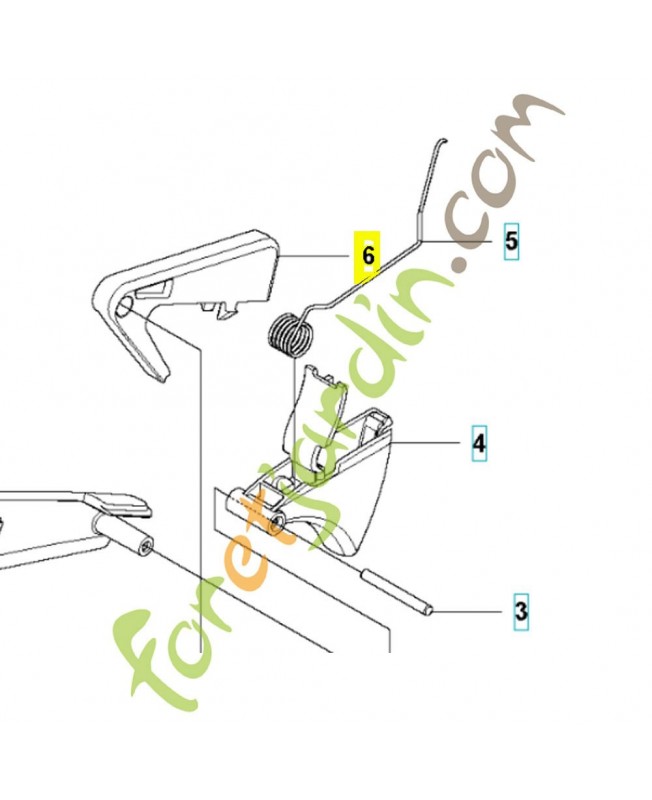 6
5
4
3
foretjardin.com