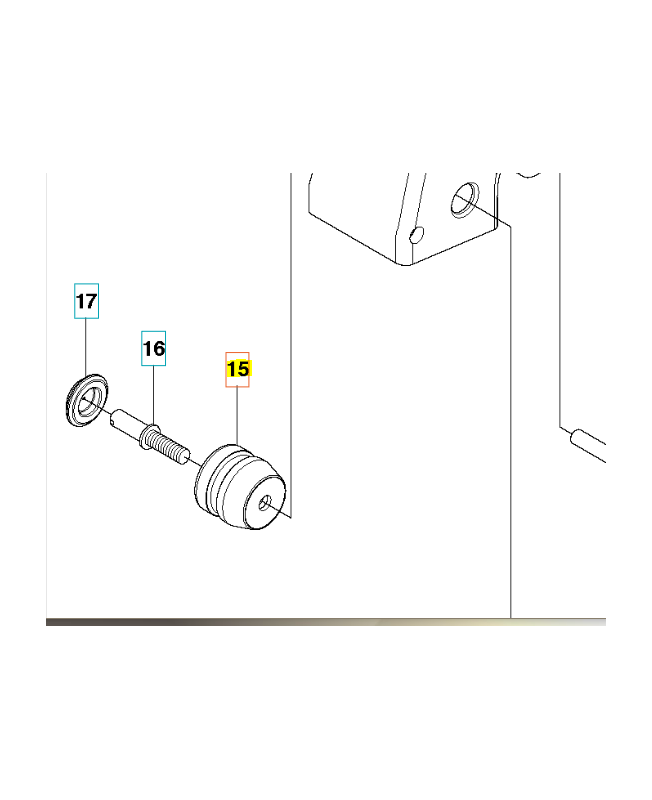 17
16
15