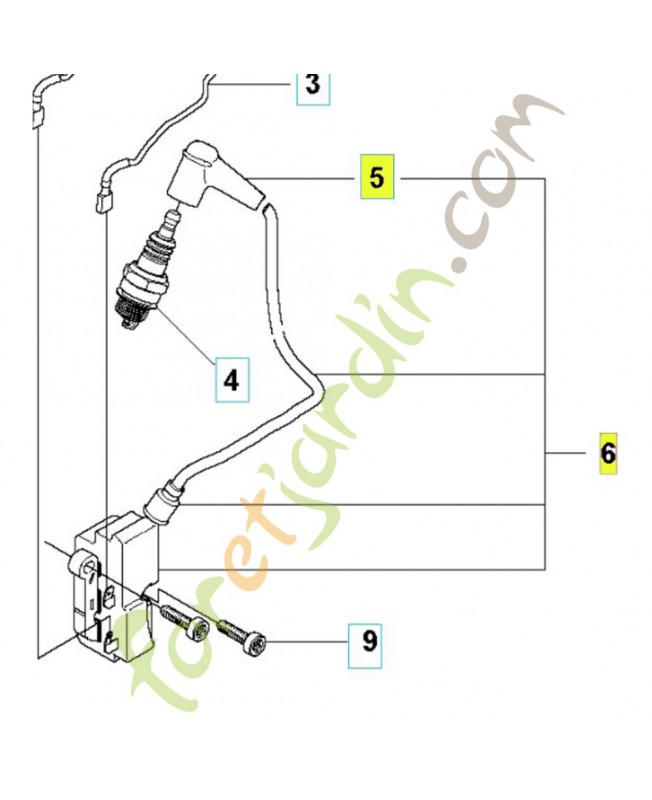 3

5

4

6

9

foretjardin.com