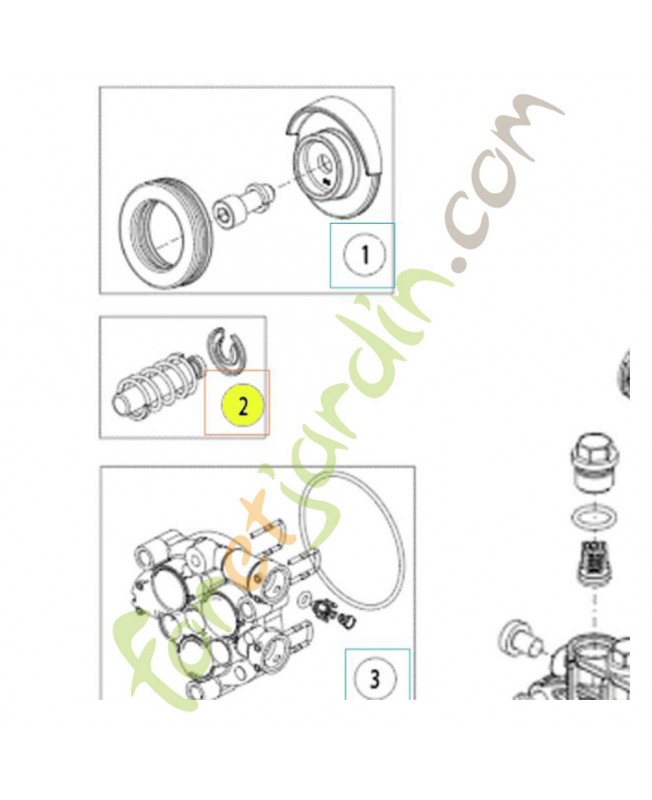 1

2

3

foretjardin.com