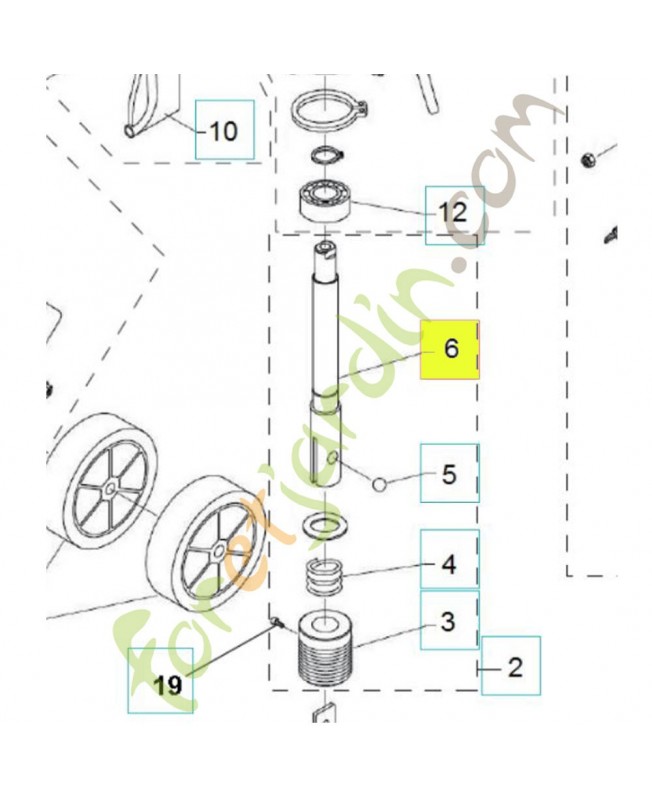 10
12
6
5
4
3
2
19
foretjardin.com