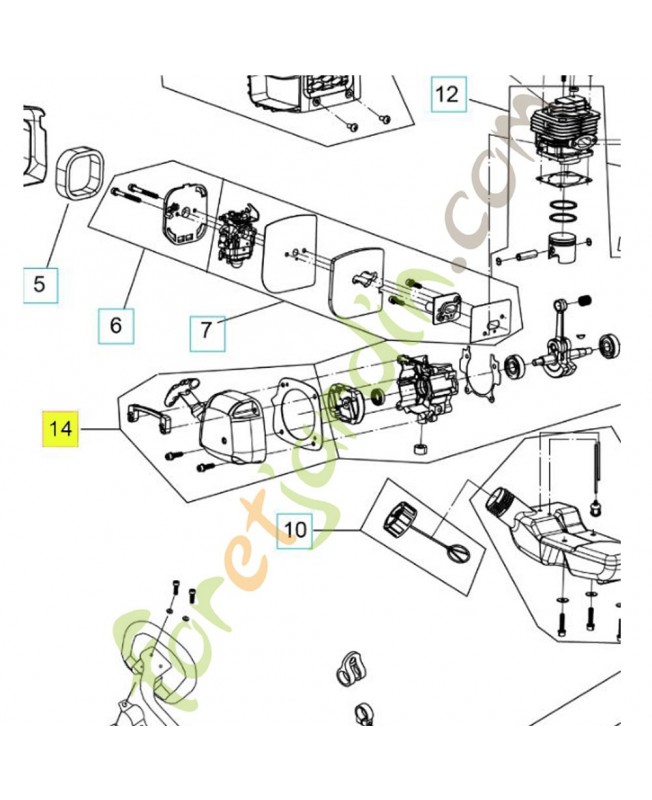 12

5

6

7

14

10

foretjardin.com