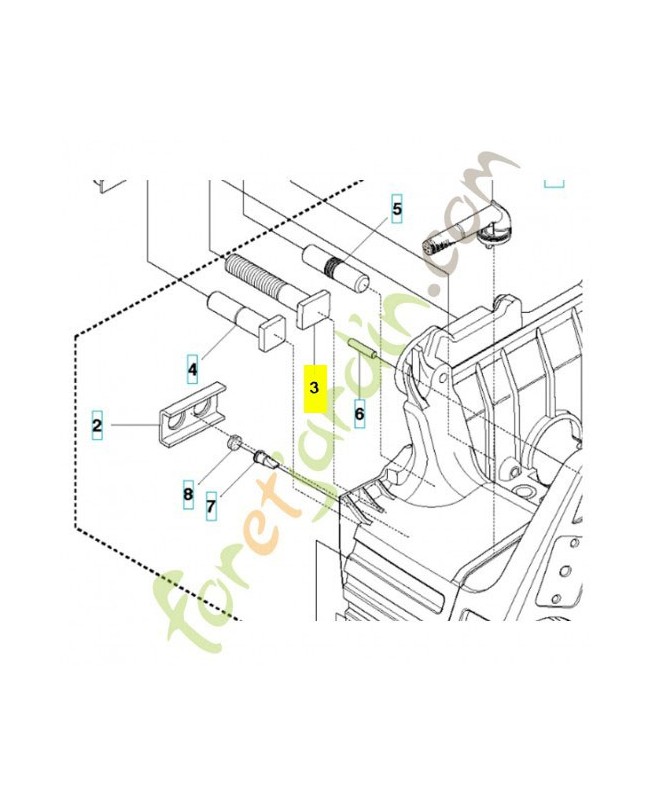 5
4
3
6
2
8
7
foretjardin.com