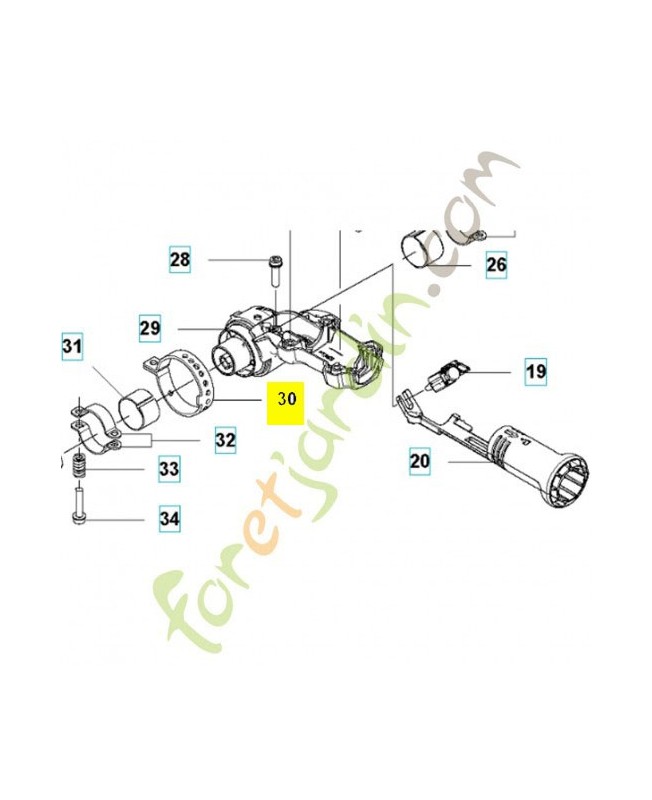 28

26

29

31

19

30

32

20

33

34

foretjardin.com