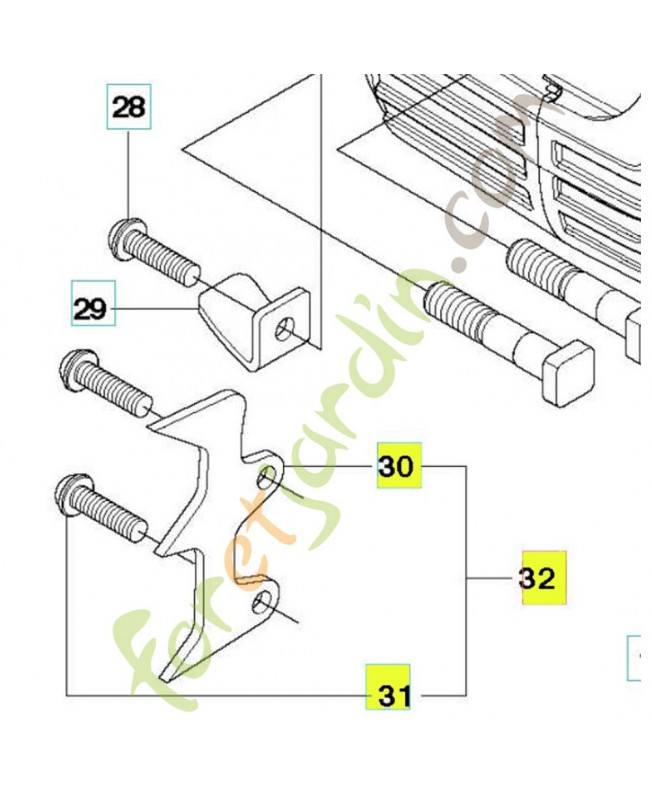 28

29

30

32

31

foretjardin.com