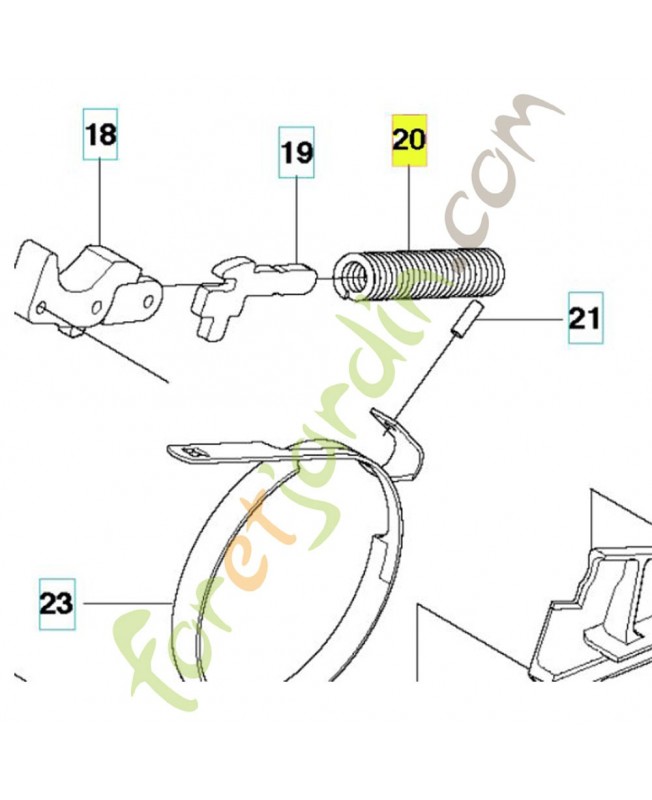 18
19
20
21
23
foretjardin.com