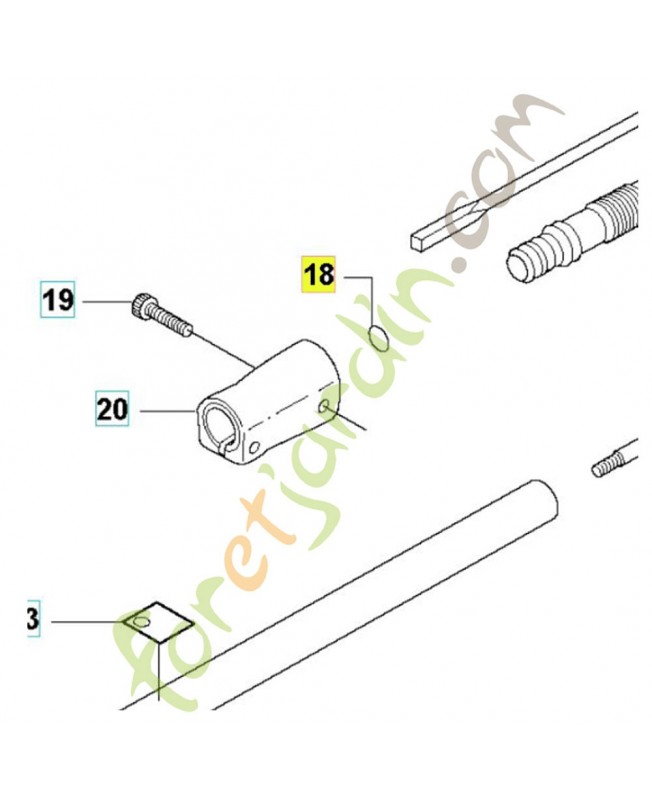 18

19

20

3

foretjardin.com