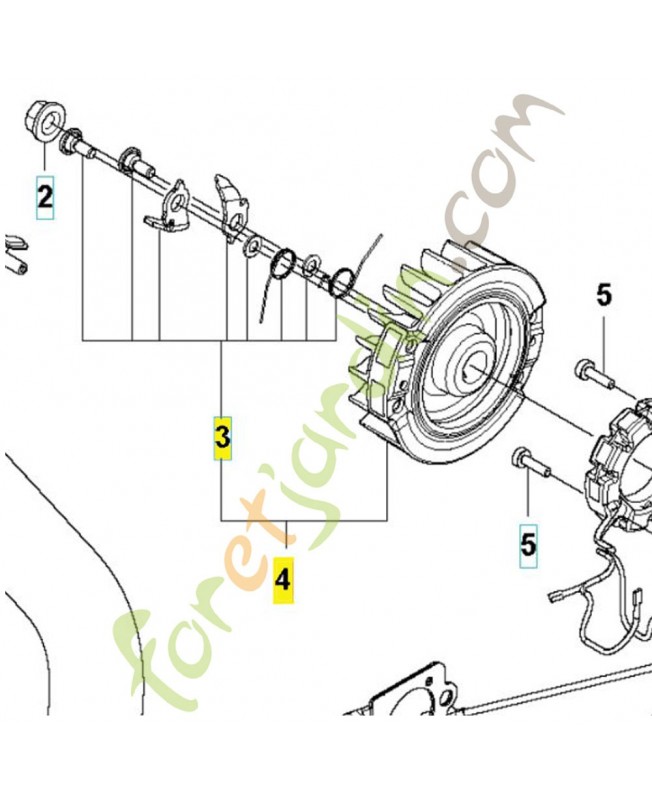 2
5
3
5
4
foretjardin.com